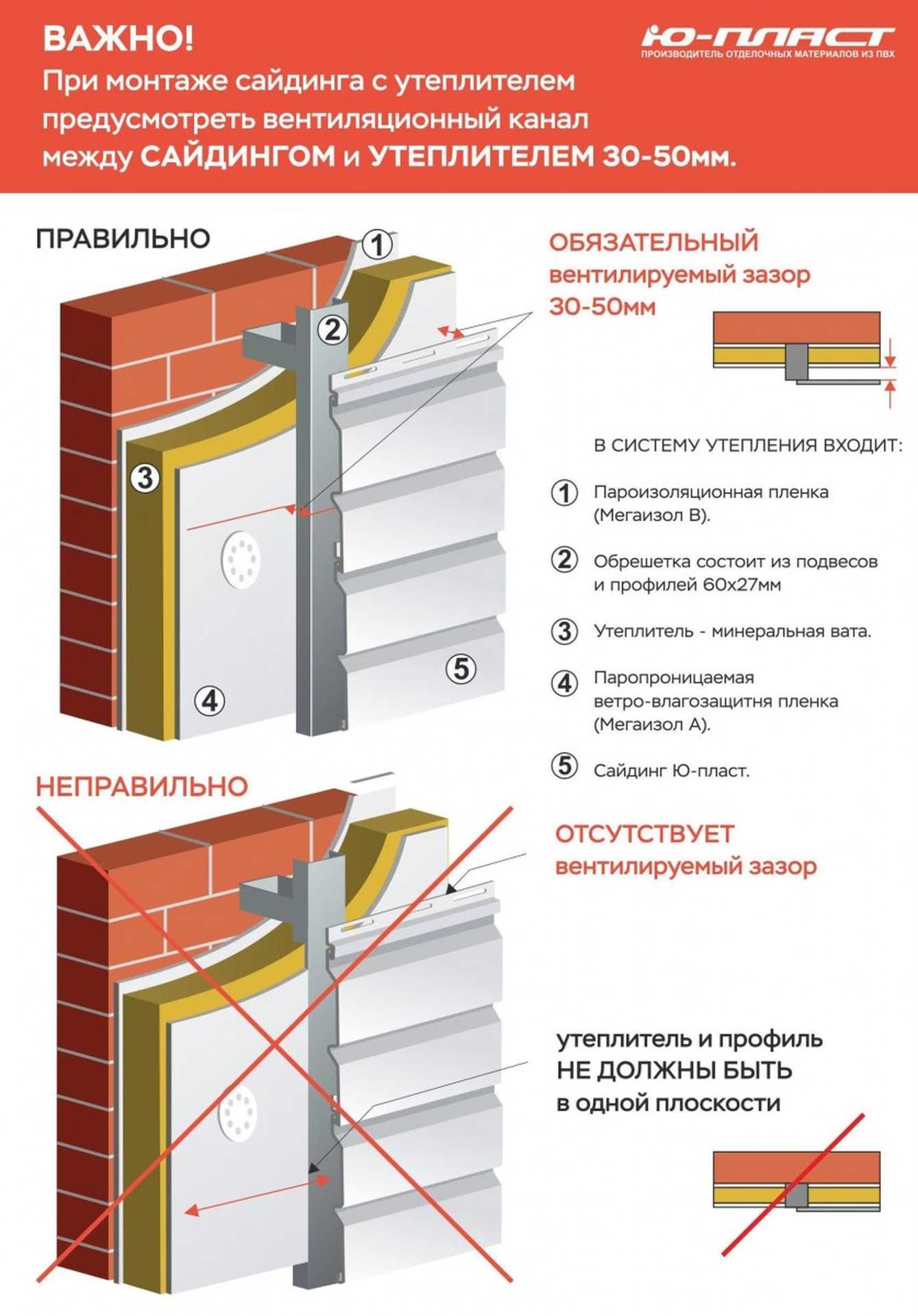 ВАЖНО!
При монтаже сайдинга с утеплителем предусмотреть вентиляционный канал между САЙДИНГОМ и УТЕПЛИТЕЛЕМ 30-50мм.

Ю-ПЛАСТ
ПРОИЗВОДИТЕЛЬ ОТДЕЛОЧНЫХ МАТЕРИАЛОВ ИЗ ПВХ

ПРАВИЛЬНО

1
2
3
4
5

ОБЯЗАТЕЛЬНЫЙ вентилируемый зазор 30-50мм

В СИСТЕМУ УТЕПЛЕНИЯ ВХОДИТ:

1 Пароизоляционная пленка (Мегаизол В).

2 Обрешетка состоит из подвесов и профилей 60х27мм

3 Утеплитель - минеральная вата.

4 Паропроницаемая ветро-влагозащитня пленка (Мегаизол А).

5 Сайдинг Ю-пласт.

НЕПРАВИЛЬНО

ОТСУТСТВУЕТ вентилируемый зазор

утеплитель и профиль НЕ ДОЛЖНЫ БЫТЬ в одной плоскости